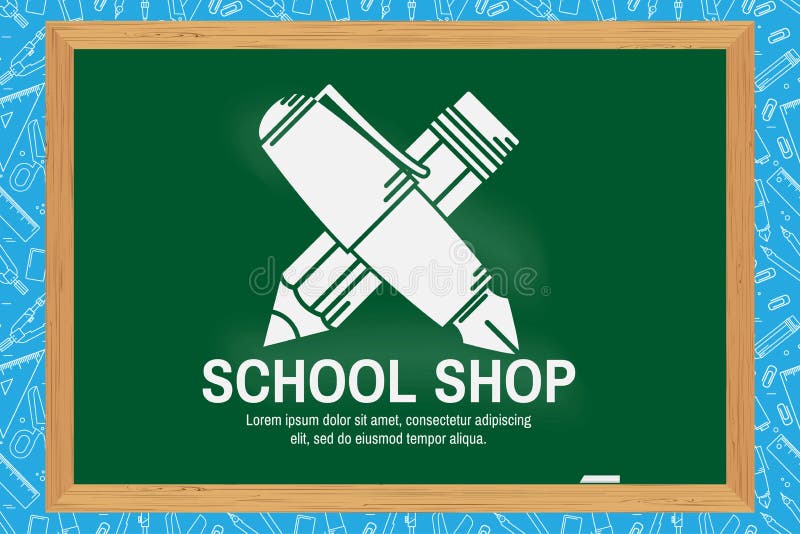 dreamstime

SCHOOL SHOP

Lorem ipsum dolor sit amet, consectetur adipiscing elit, sed do eiusmod tempor aliqua.