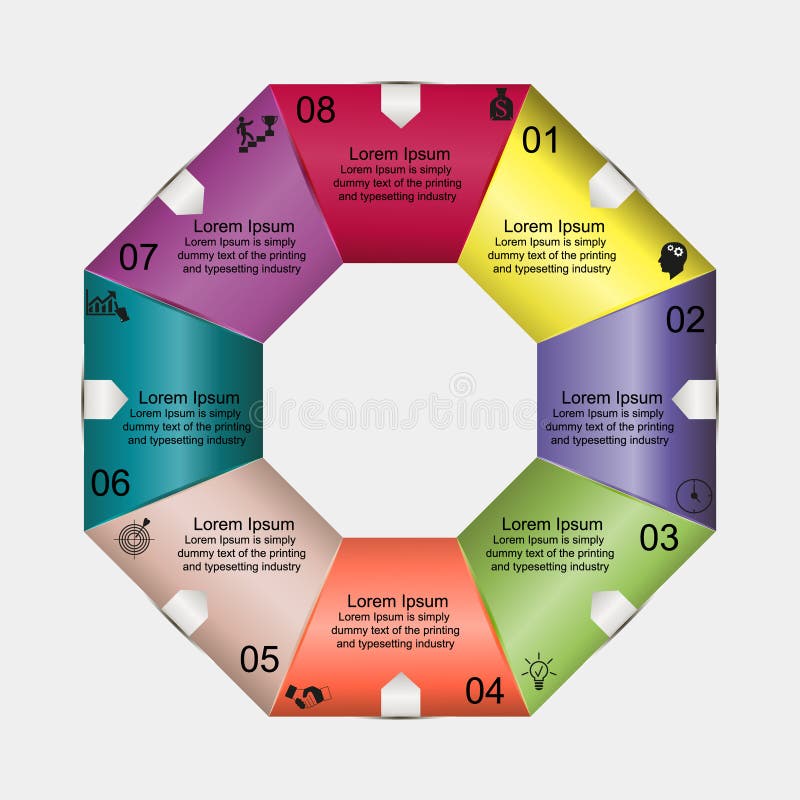 08
Lorem Ipsum
Lorem Ipsum is simply dummy text of the printing and typesetting industry

01
Lorem Ipsum
Lorem Ipsum is simply dummy text of the printing and typesetting industry

02
Lorem Ipsum
Lorem Ipsum is simply dummy text of the printing and typesetting industry

03
Lorem Ipsum
Lorem Ipsum is simply dummy text of the printing and typesetting industry

04
Lorem Ipsum
Lorem Ipsum is simply dummy text of the printing and typesetting industry

05
Lorem Ipsum
Lorem Ipsum is simply dummy text of the printing and typesetting industry

06
Lorem Ipsum
Lorem Ipsum is simply dummy text of the printing and typesetting industry

07
Lorem Ipsum
Lorem Ipsum is simply dummy text of the printing and typesetting industry

dreamstime