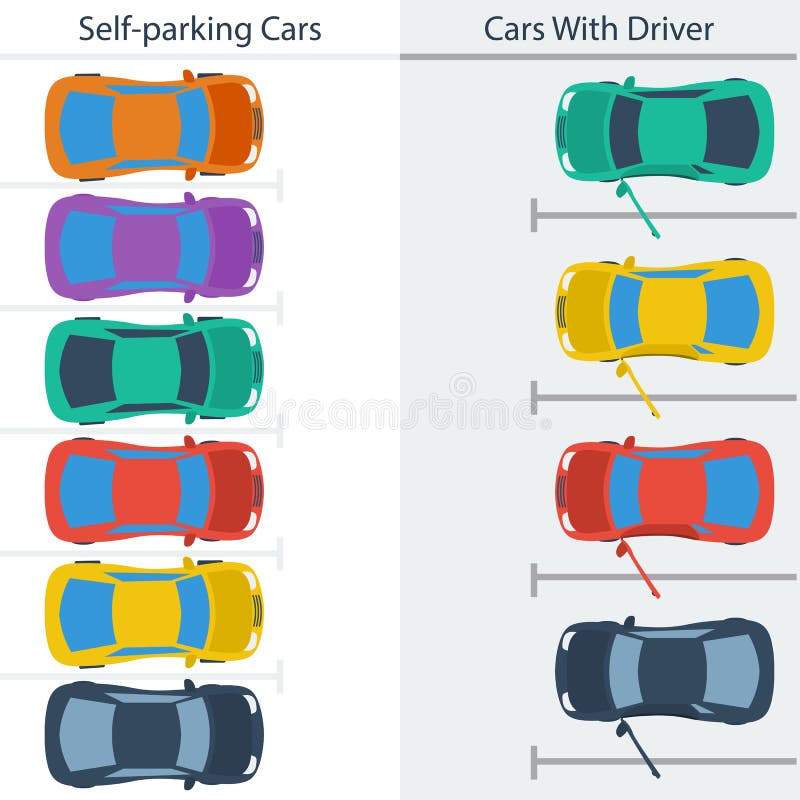 Self-parking Cars

Cars With Driver

dreamstime