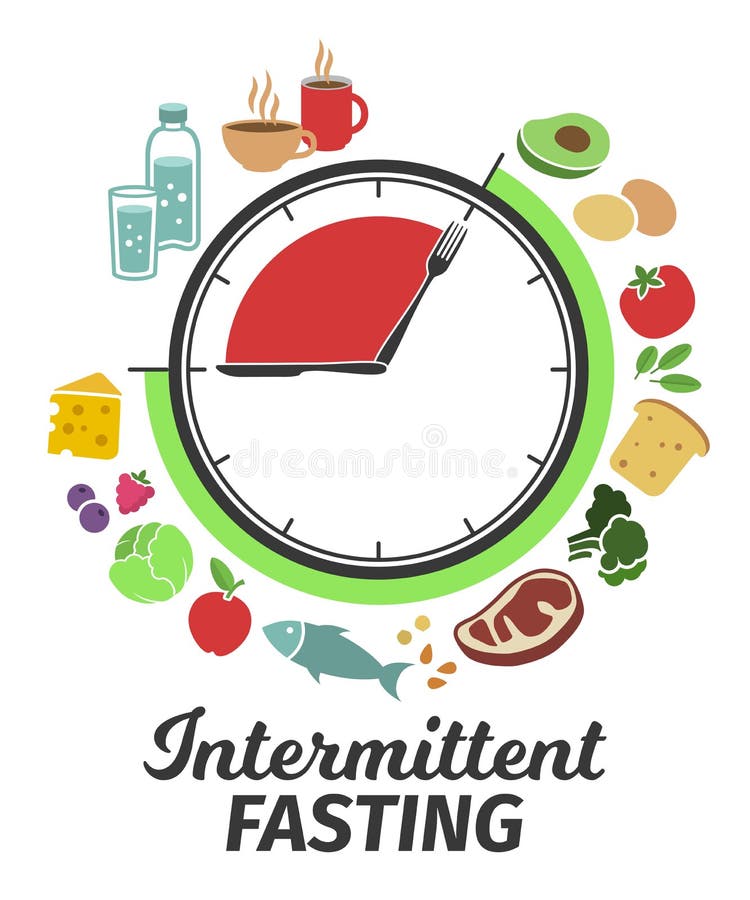 dreamstime.

Intermittent
FASTING