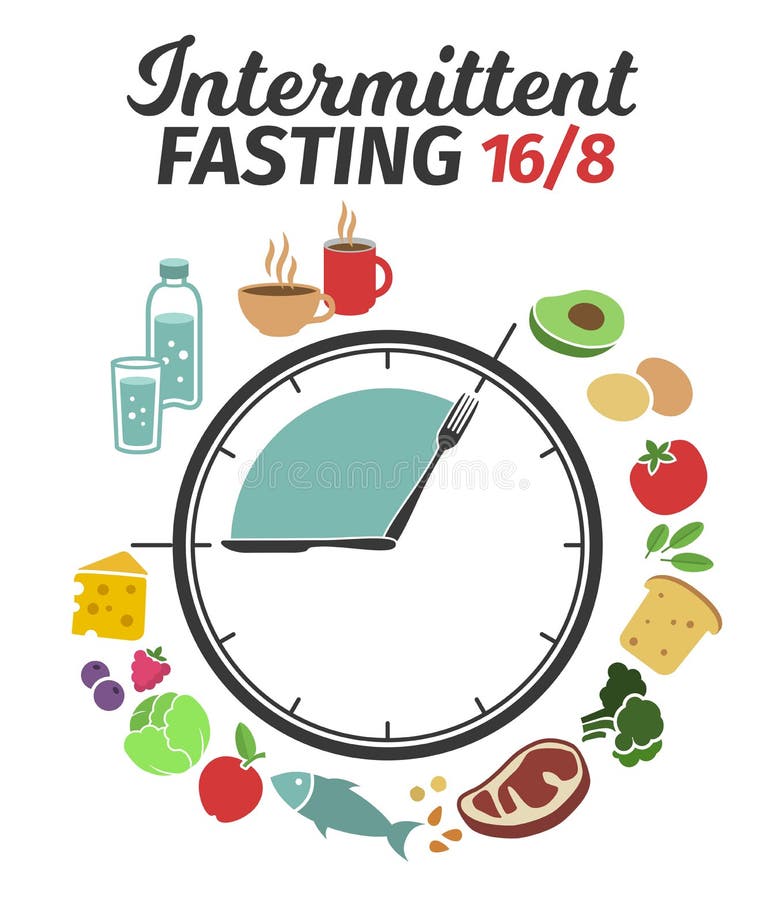 Intermittent
FASTING 16/8

dreamstime