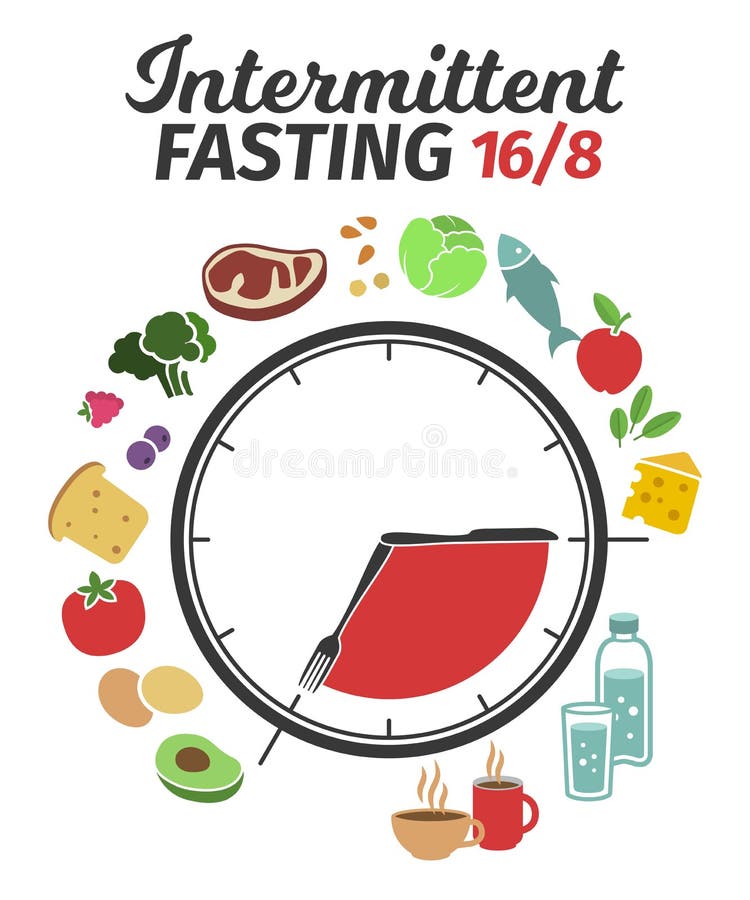 Intermittent
FASTING 16/8

dreamstime.