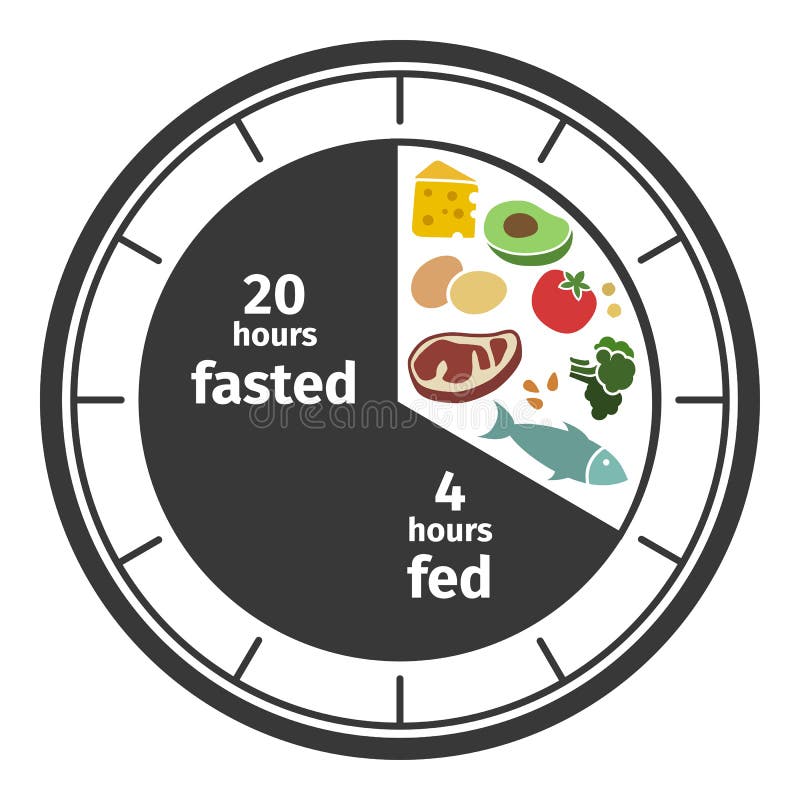 20
hours
fasted

dreamstime

4
hours
fed