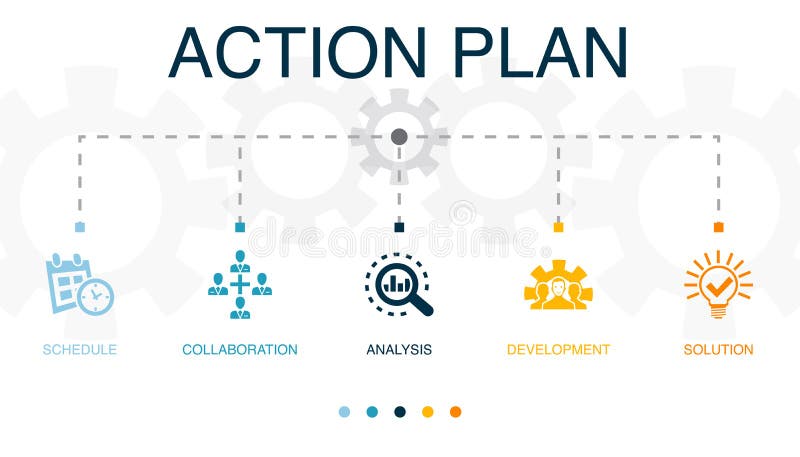 ACTION PLAN

dreamstime

SCHEDULE

COLLABORATION

ANALYSIS

DEVELOPMENT

SOLUTION