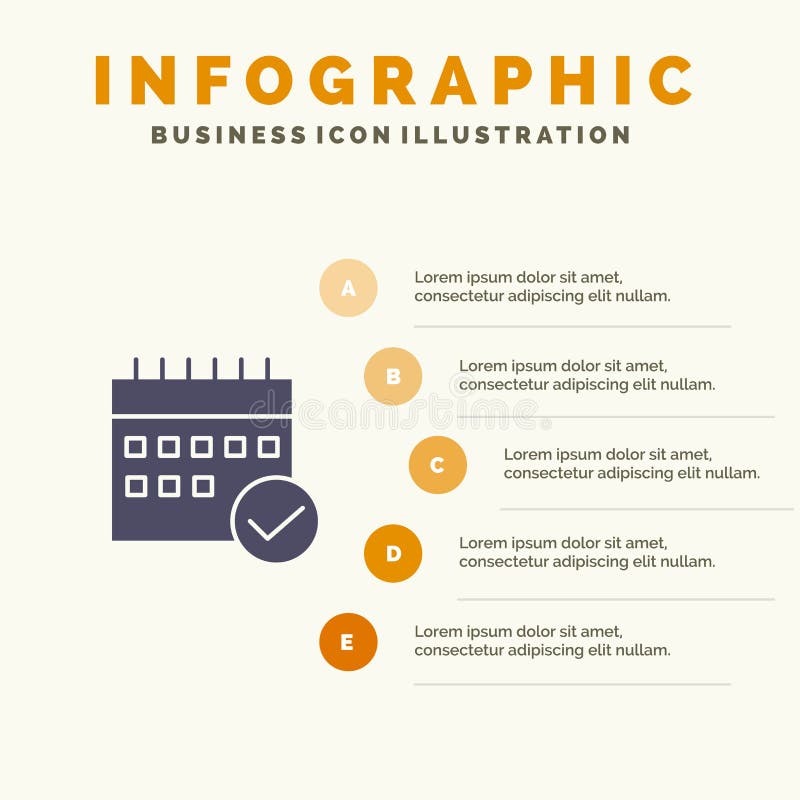 INFOGRAPHIC
BUSINESS ICON ILLUSTRATION

A
Lorem ipsum dolor sit amet, consectetur adipiscing elit nullam.

B
Lorem ipsum dolor sit amet, consectetur adipiscing elit nullam.

dreamstime

C
Lorem ipsum dolor sit amet, consectetur adipiscing elit nullam.

D
Lorem ipsum dolor sit amet, consectetur adipiscing elit nullam.

E
Lorem ipsum dolor sit amet, consectetur adipiscing elit nullam.