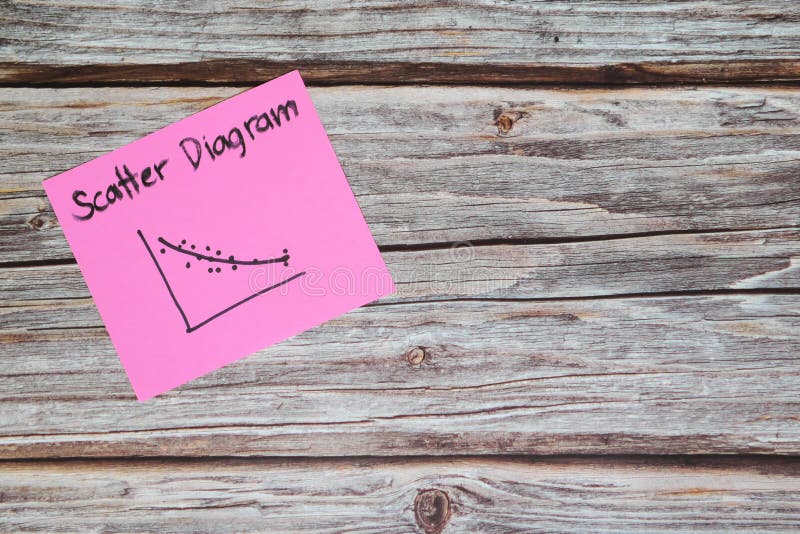 Scatter Diagram

dreamstime