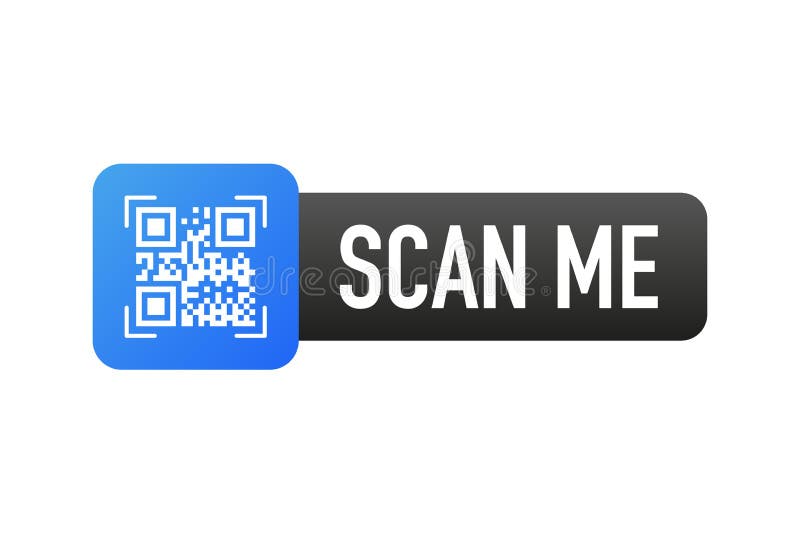 SCAN ME

dreamstime