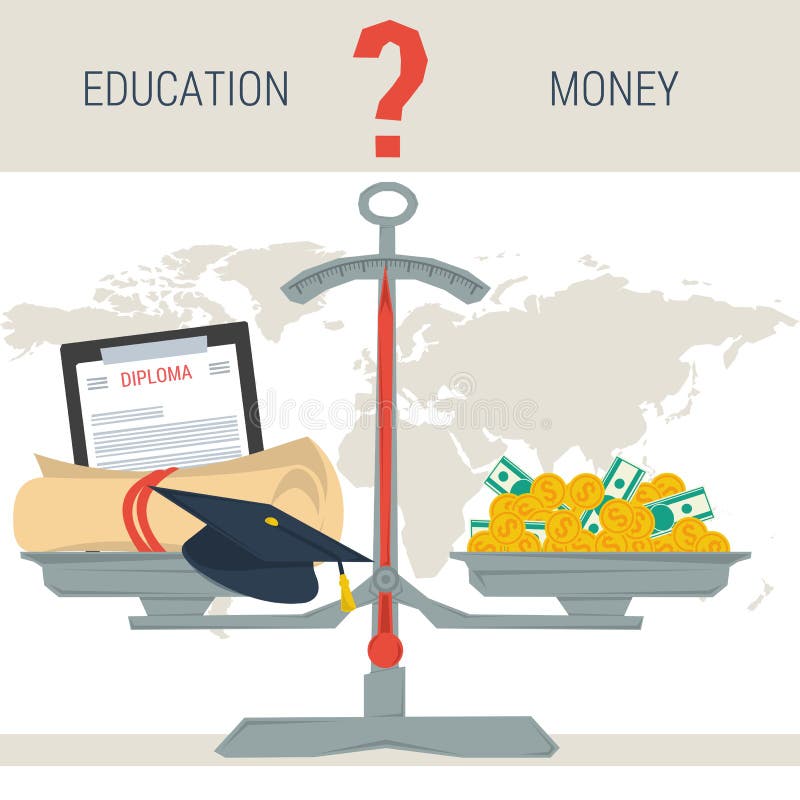 EDUCATION ? MONEY

DIPLOMA

dreamstime