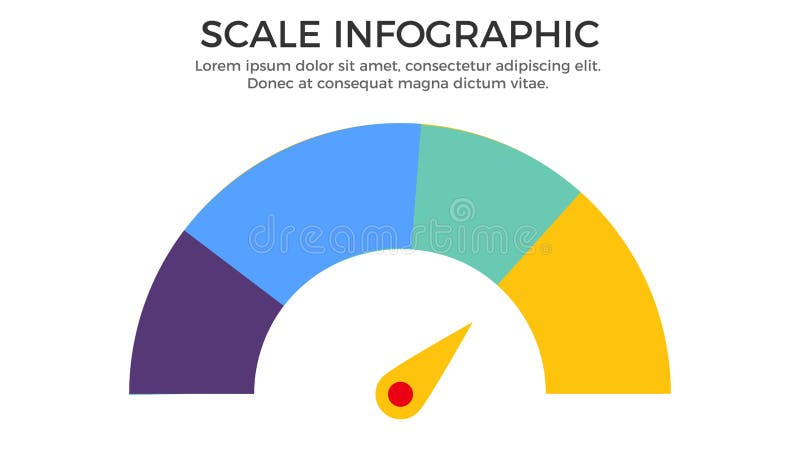 SCALE INFOGRAPHIC
Lorem ipsum dolor sit amet, consectetur adipiscing elit. Donec at consequat magna dictum vitae.

dreamstime