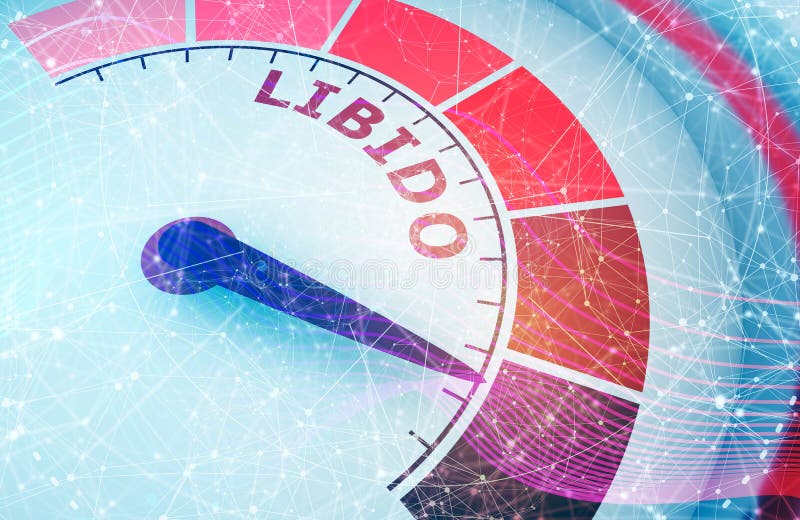 LIBIDO