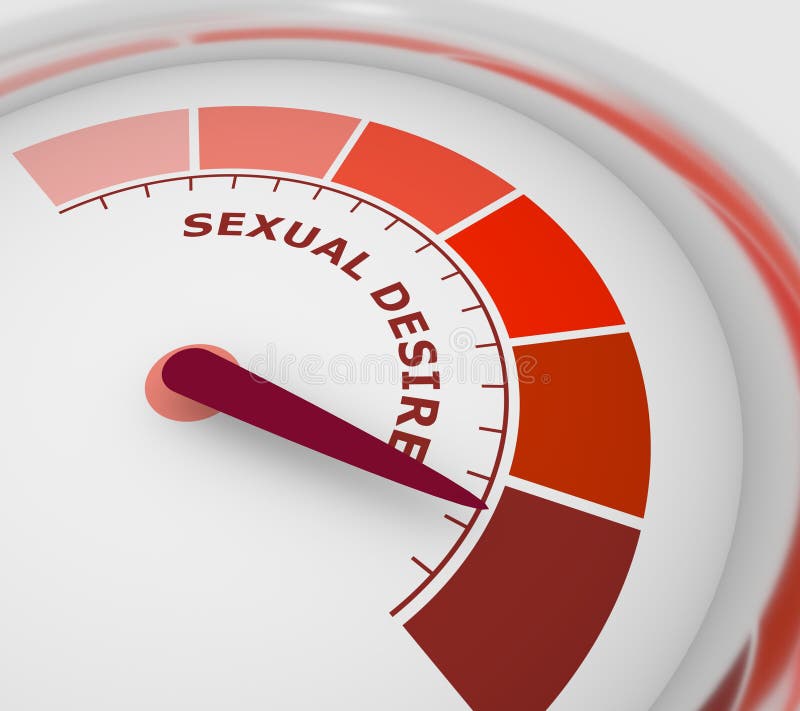 SEXUAL DESIRE

dreamstime