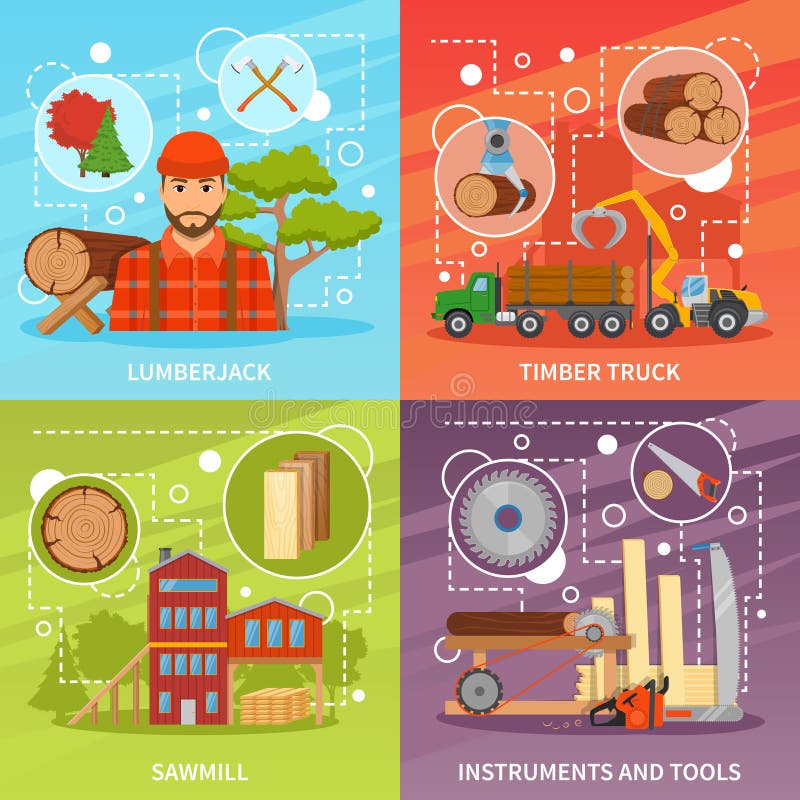 LUMBERJACK

TIMBER TRUCK

dreamstime

SAWMILL

INSTRUMENTS AND TOOLS