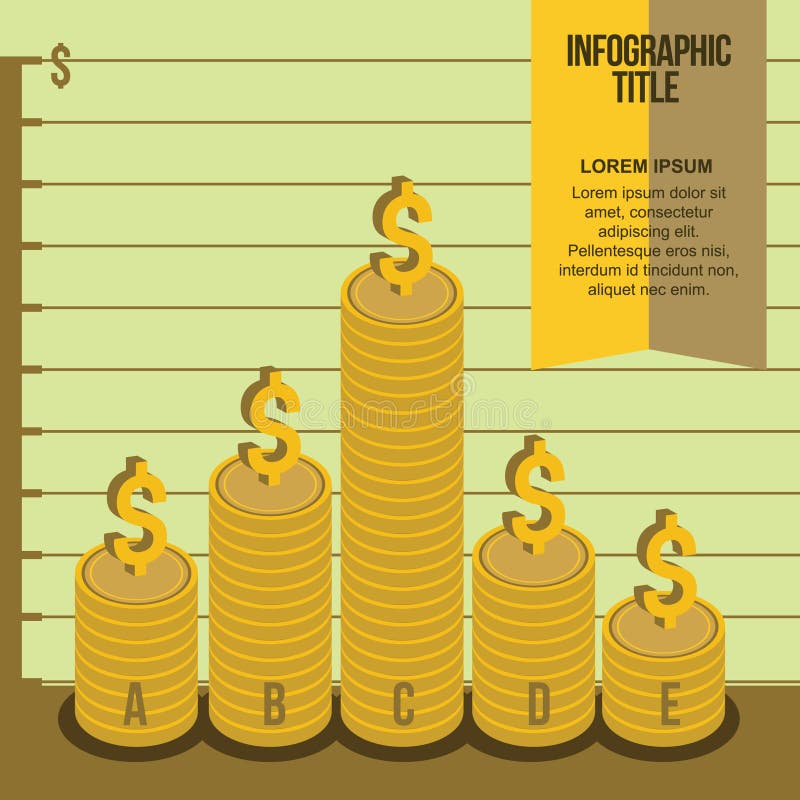 $

INFOGRAPHIC TITLE

LOREM IPSUM

Lorem ipsum dolor sit amet, consectetur adipiscing elit. Pellentesque eros nisi, interdum id tincidunt non, aliquet nec enim.

$ $ $ $ $

A B C D E