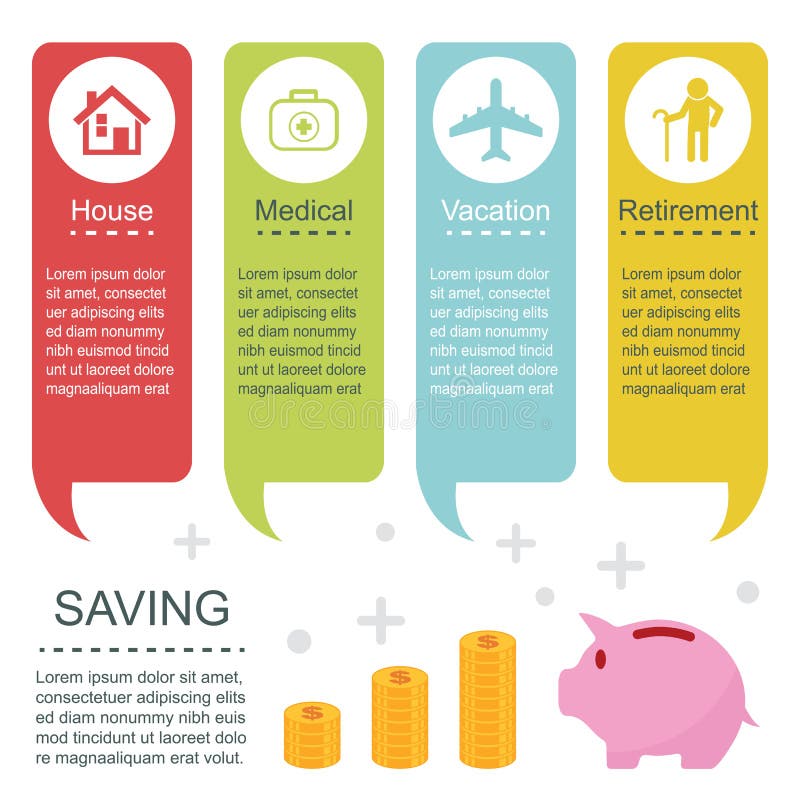 House

Lorem ipsum dolor sit amet, consectet uer adipiscing elits ed diam nonummy nibh euismod tincid unt ut laoreet dolore magnaaliquam erat

Medical

Lorem ipsum dolor sit amet, consectet uer adipiscing elits ed diam nonummy nibh euismod tincid unt ut laoreet dolore magnaaliquam erat

Vacation

Lorem ipsum dolor sit amet, consectet uer adipiscing elits ed diam nonummy nibh euismod tincid unt ut laoreet dolore magnaaliquam erat

Retirement

Lorem ipsum dolor sit amet, consectet uer adipiscing elits ed diam nonummy nibh euismod tincid unt ut laoreet dolore magnaaliquam erat

dreamstime

SAVING

Lorem ipsum dolor sit amet, consectetuer adipiscing elits ed diam nonummy nibh euis mod tincidunt ut laoreet dolo re magnaaliquam erat volut.

$

$

$