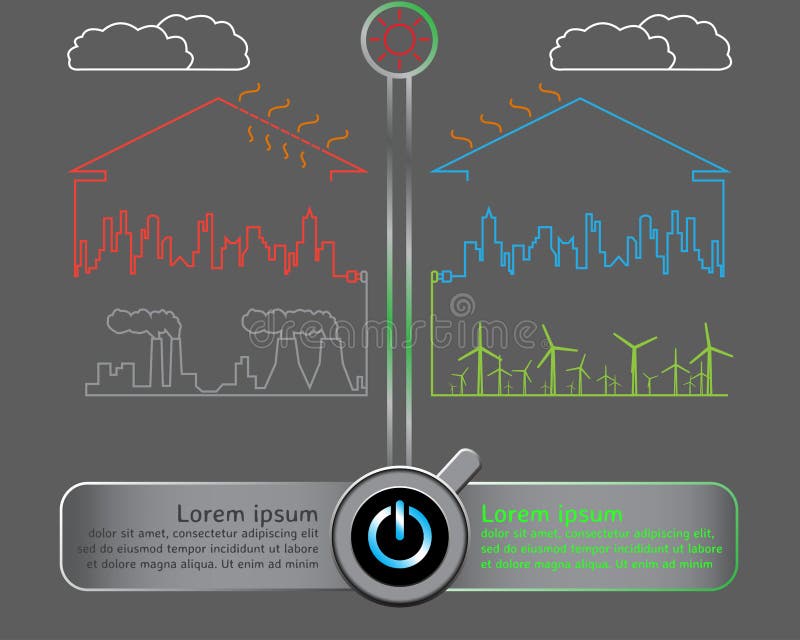 dreamstime

Lorem ipsum
dolor sit amet, consectetur adipiscing elit sed do eiusmod tempor incididunt ut labore et dolore magna aliqua. Ut enim ad minim

Lorem ipsum
dolor sit amet, consectetur adipiscing elit, sed do eiusmod tempor incididunt ut labore et dolore magna aliqua. Ut enim ad minim