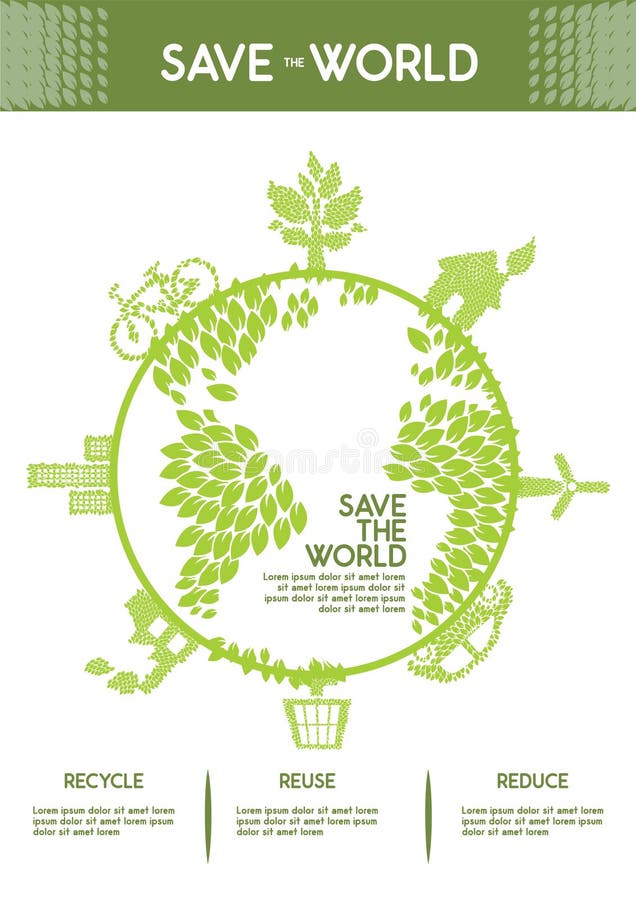 SAVE THE WORLD

SAVE THE WORLD

Lorem ipsum dolor sit amet lorem sit amet lorem ipsum dolor sit ipsum dolor sit amet lorem ipsum dolor sit amet lorem

RECYCLE

Lorem ipsum dolor sit amet lorem ipsum dolor sit amet lorem ipsum dolor sit amet lorem

REUSE

Lorem ipsum dolor sit amet lorem ipsum dolor sit amet lorem ipsum dolor sit amet lorem

REDUCE

Lorem ipsum dolor sit amet lorem ipsum dolor sit amet lorem ipsum dolor sit amet lorem