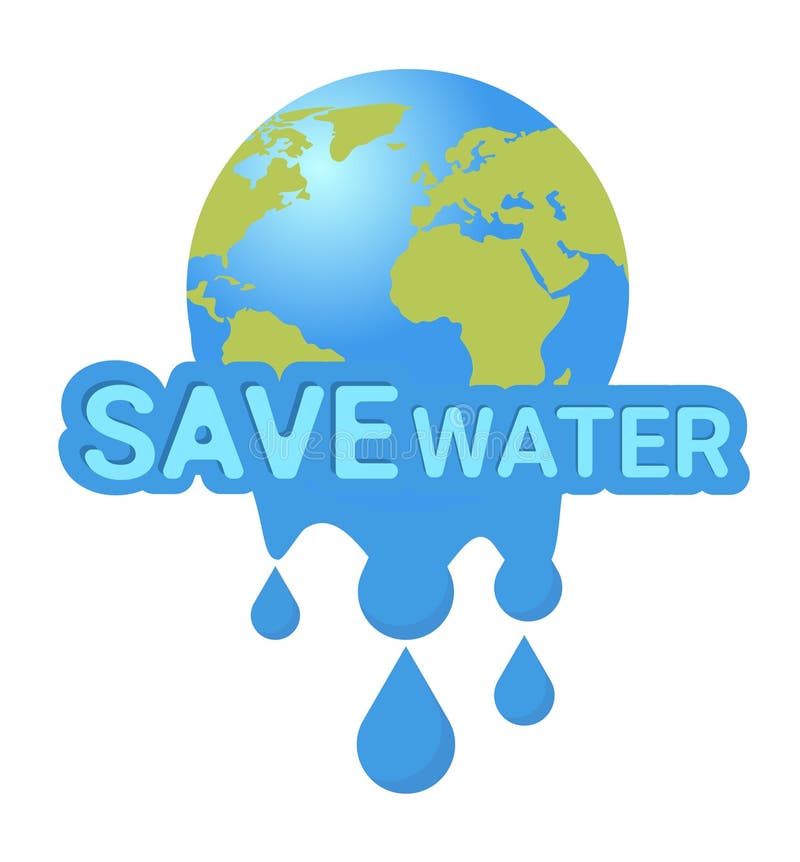 SAVE WATER

dreamstime