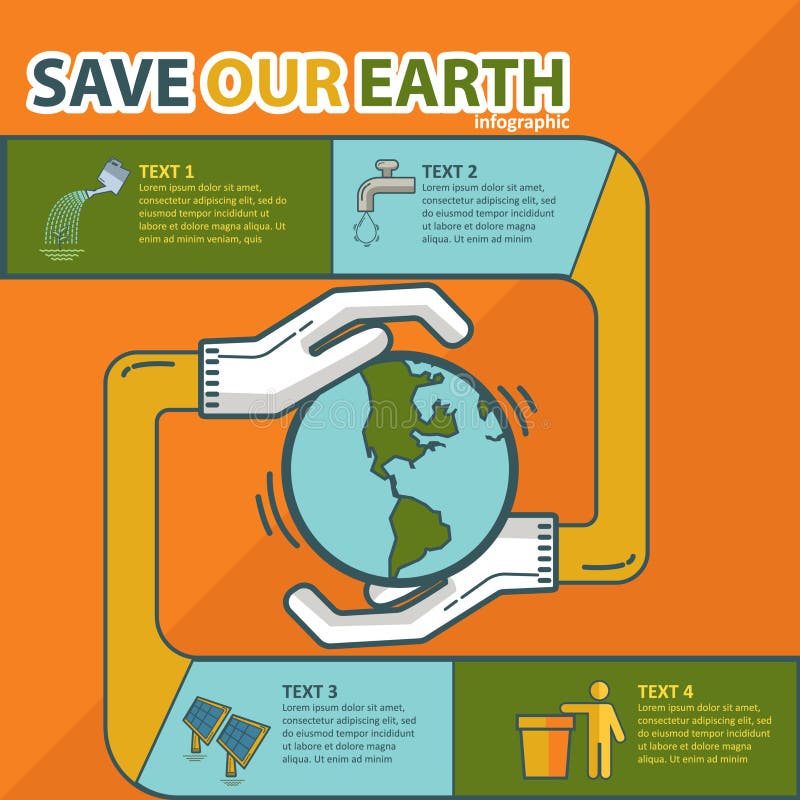 SAVE OUR EARTH
infographic

TEXT 1
Lorem ipsum dolor sit amet, consectetur adipiscing elit, sed do eiusmod tempor incididunt ut labore et dolore magna aliqua. Ut enim ad minim veniam, quis

TEXT 2
Lorem ipsum dolor sit amet, consectetur adipiscing elit, sed do eiusmod tempor incididunt ut labore et dolore magna aliqua. Ut enim ad minim

dreamstime

TEXT 3
Lorem ipsum dolor sit amet, consectetur adipiscing elit, sed do eiusmod tempor incididunt ut labore et dolore magna aliqua. Ut enim ad minim

TEXT 4
Lorem ipsum dolor sit amet, consectetur adipiscing elit, sed do eiusmod tempor incididunt ut labore et dolore magna aliqua. Ut enim ad minim