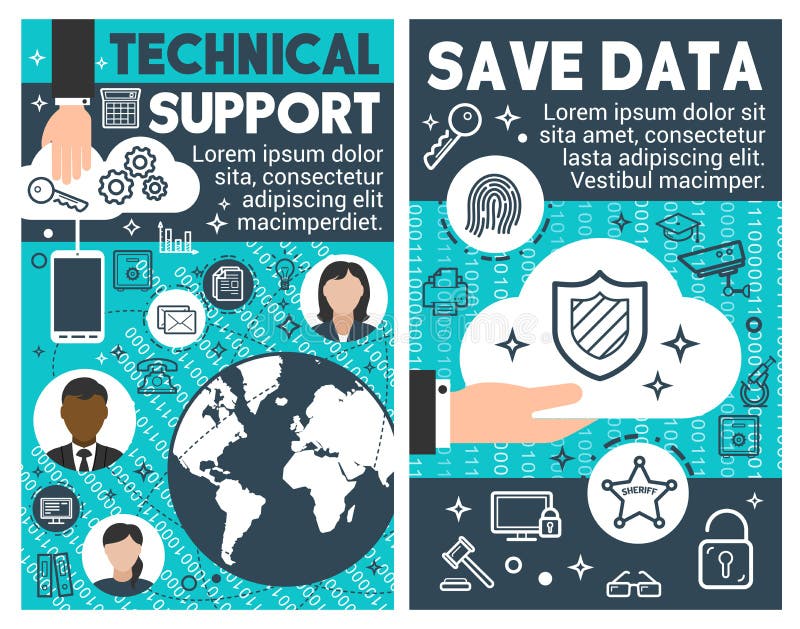 TECHNICAL SUPPORT

Lorem ipsum dolor sita, consectetur adipiscing elit macimperdiet.

SAVE DATA

Lorem ipsum dolor sit sita amet, consectetur lasta adipiscing elit. Vestibul macimper.

SHERIFF