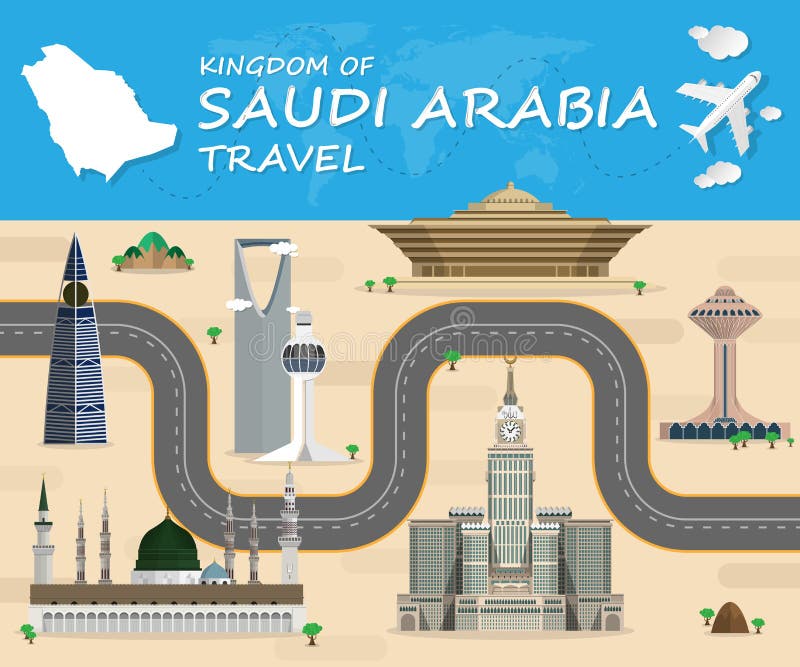 KINGDOM OF
SAUDI ARABIA
TRAVEL

dreamstime