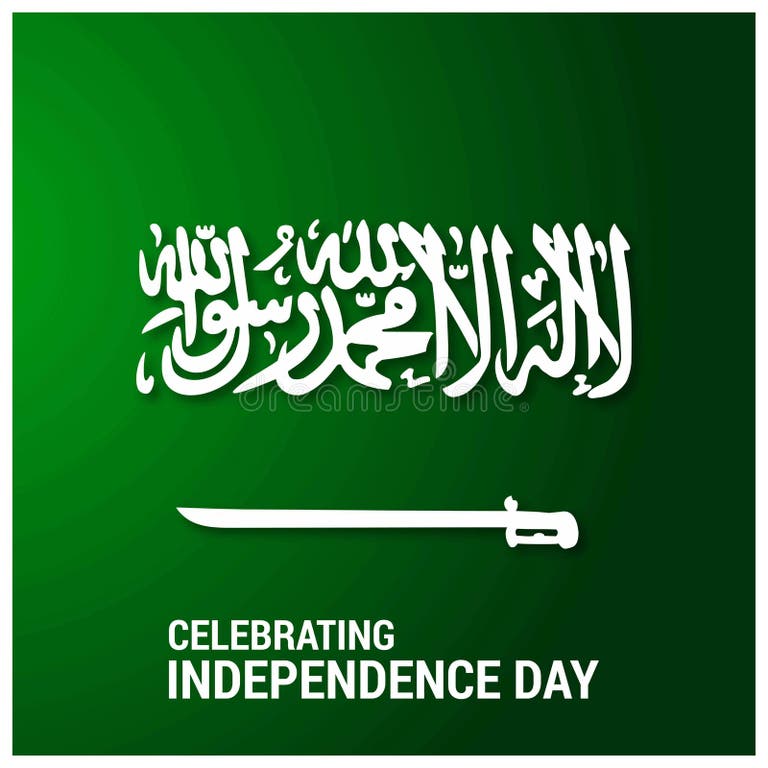 لا إله إلا الله محمد رسول الله

dreamstime

CELEBRATING
INDEPENDENCE DAY