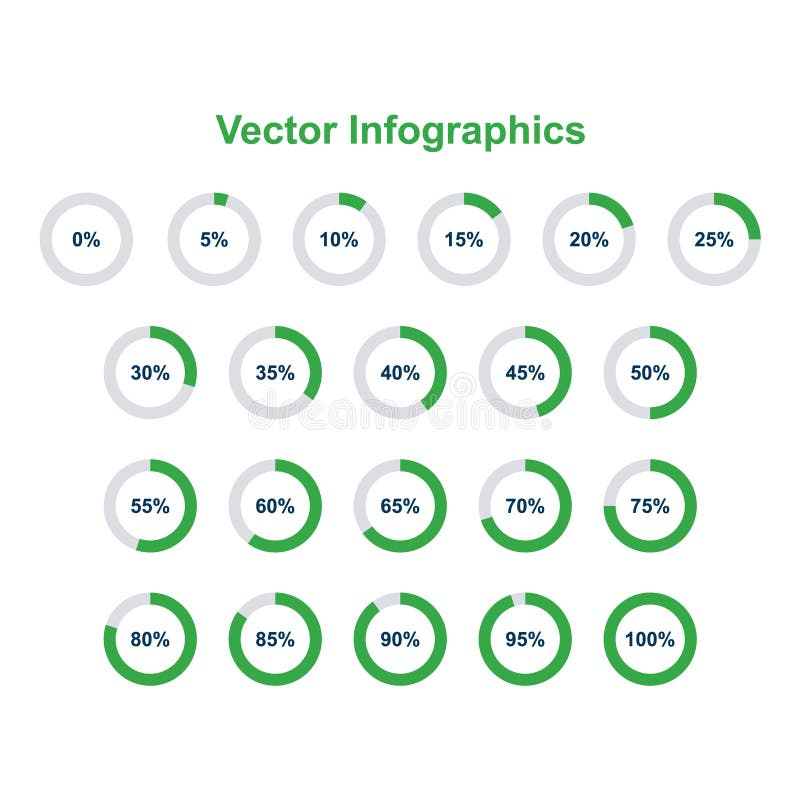 Vector Infographics

0% 5% 10% 15% 20% 25%

30% 35% 40% 45% 50%

dreamstime

55% 60% 65% 70% 75%

80% 85% 90% 95% 100%