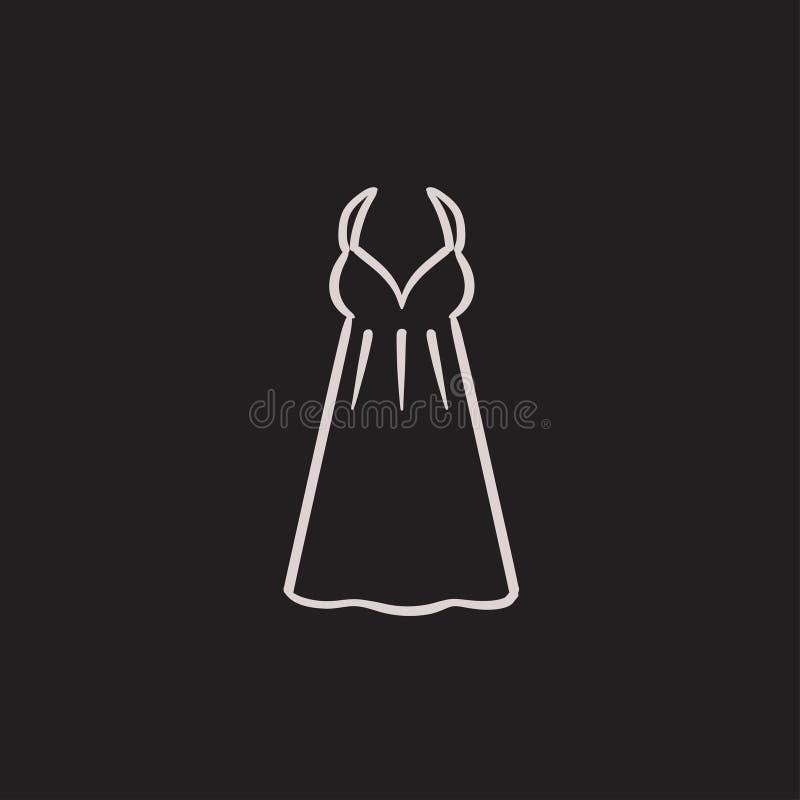 dreamstime®