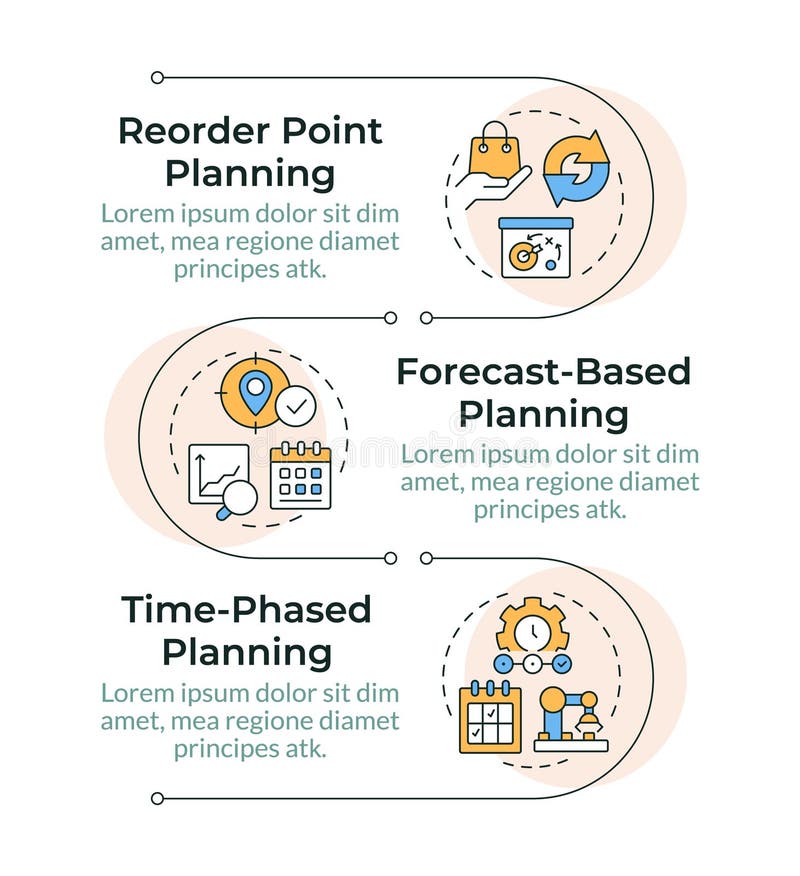 Reorder Point Planning

Lorem ipsum dolor sit dim amet, mea regione diamet principes atk.

Forecast-Based Planning

Lorem ipsum dolor sit dim amet, mea regione diamet principes atk.

Time-Phased Planning

Lorem ipsum dolor sit dim amet, mea regione diamet principes atk.