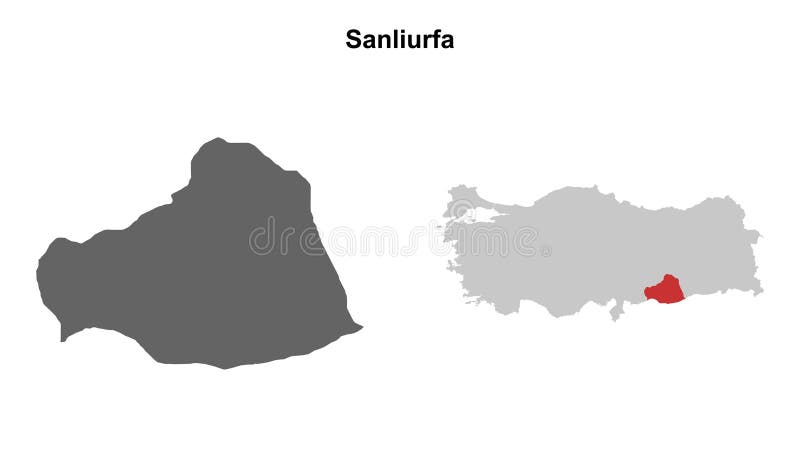 Sanliurfa

dreamstime