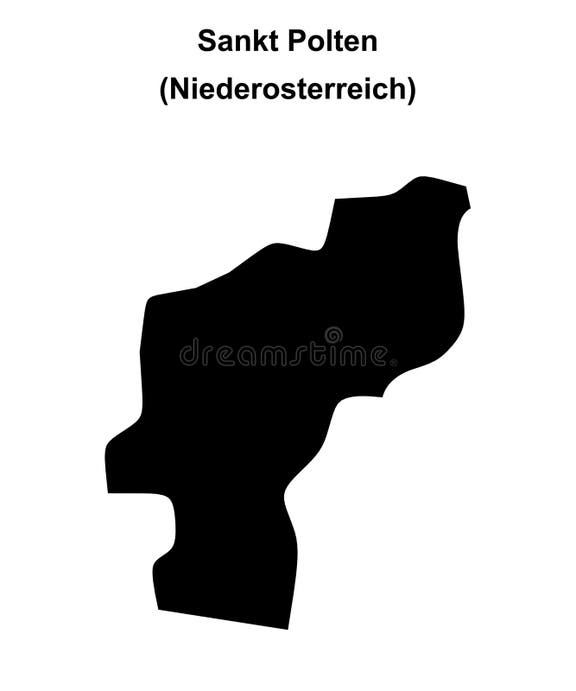 Sankt Polten
(Niederosterreich)

dreamstime