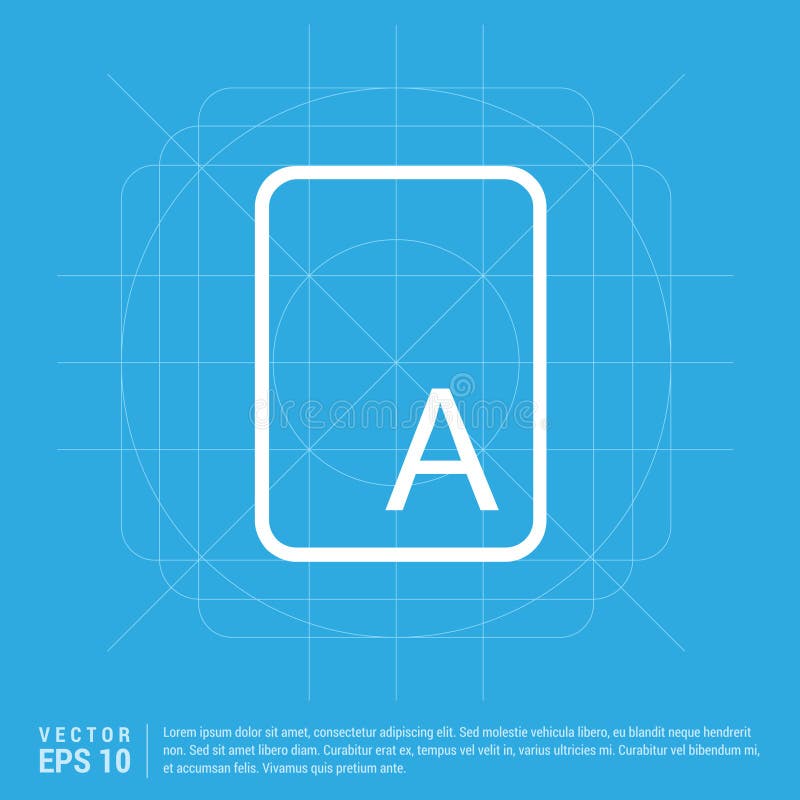 A

dreamstime

VECTOR
EPS 10

Lorem ipsum dolor sit amet, consectetur adipiscing elit. Sed molestie vehicula libero, eu blandit neque hendrerit non. Sed sit amet libero diam. Curabitur erat ex, tempus vel velit in, varius ultricies mi. Curabitur vel bibendum mi, et accumsan felis. Vivamus quis pretium ante.