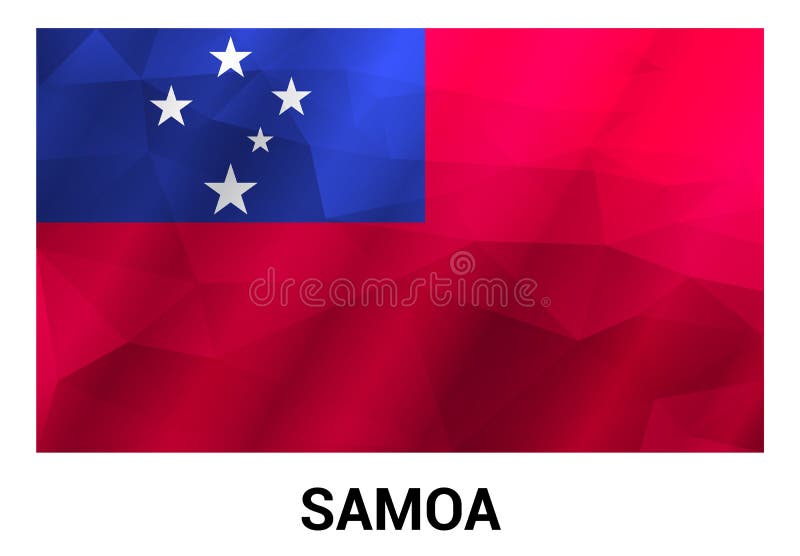 dreamstime

SAMOA