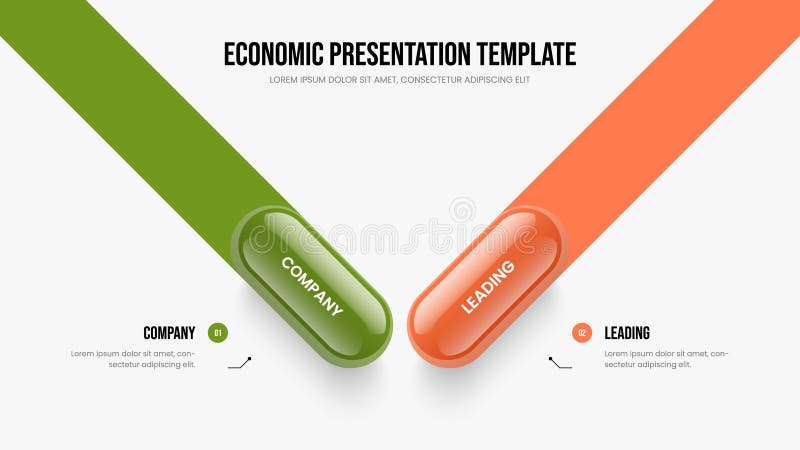 ECONOMIC PRESENTATION TEMPLATE

LOREM IPSUM DOLOR SIT AMET, CONSECTETUR ADIPISCING ELIT

dreamstime

COMPANY

LEADING

COMPANY 01

Lorem ipsum dolor sit amet, consectetur adipiscing elit.

02 LEADING

Lorem ipsum dolor sit amet, consectetur adipiscing elit.