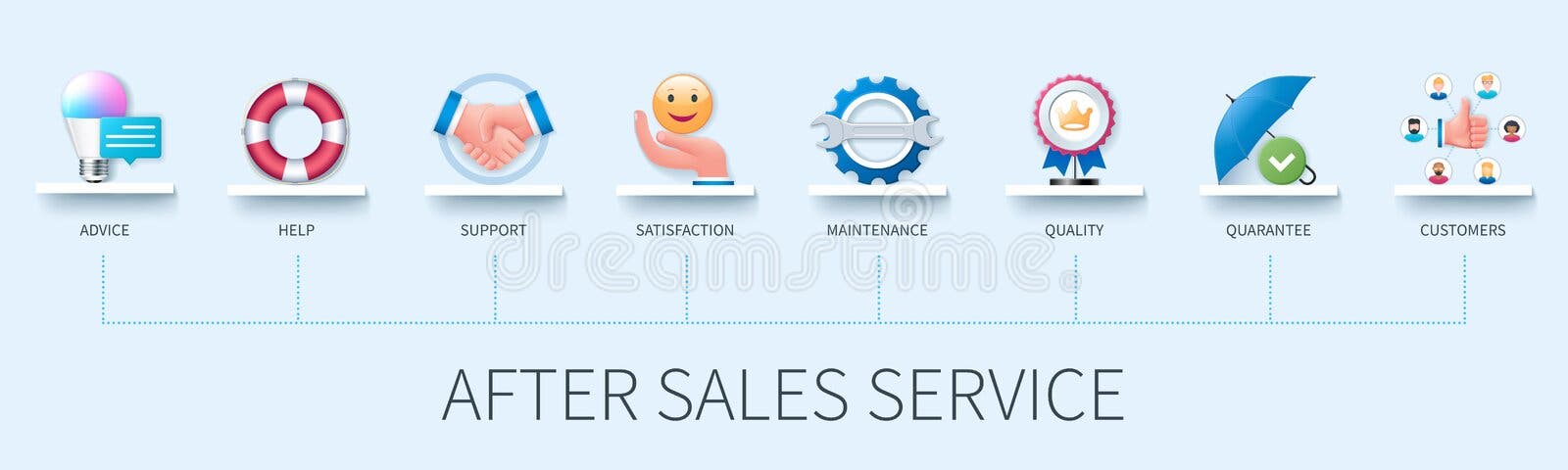 ADVICE

HELP

SUPPORT

SATISFACTION

MAINTENANCE

QUALITY

QUARANTEE

CUSTOMERS

dreamstime

AFTER SALES SERVICE