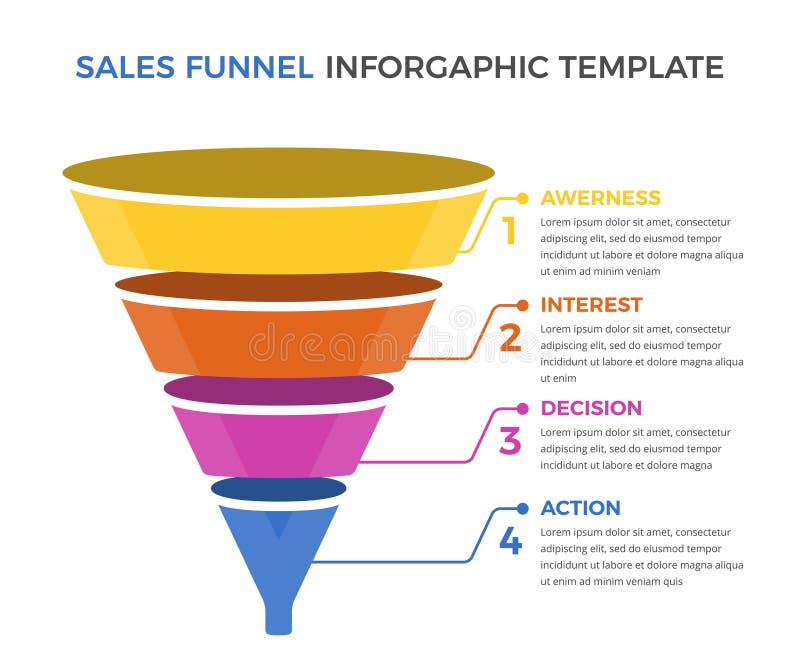 SALES FUNNEL INFORGAPHIC TEMPLATE

1
AWERNESS
Lorem ipsum dolor sit amet, consectetur adipiscing elit, sed do eiusmod tempor incididunt ut labore et dolore magna aliqua ut enim ad minim veniam

2
INTEREST
Lorem ipsum dolor sit amet, consectetur adipiscing elit, sed do eiusmod tempor incididunt ut labore et dolore magna aliqua ut enim

3
DECISION
Lorem ipsum dolor sit amet, consectetur adipiscing elit, sed do eiusmod tempor incididunt ut labore et dolore magna

4
ACTION
Lorem ipsum dolor sit amet, consectetur adipiscing elit, sed do eiusmod tempor incididunt ut labore et dolore magna aliqua ut enim ad minim veniam quis

dreamstime