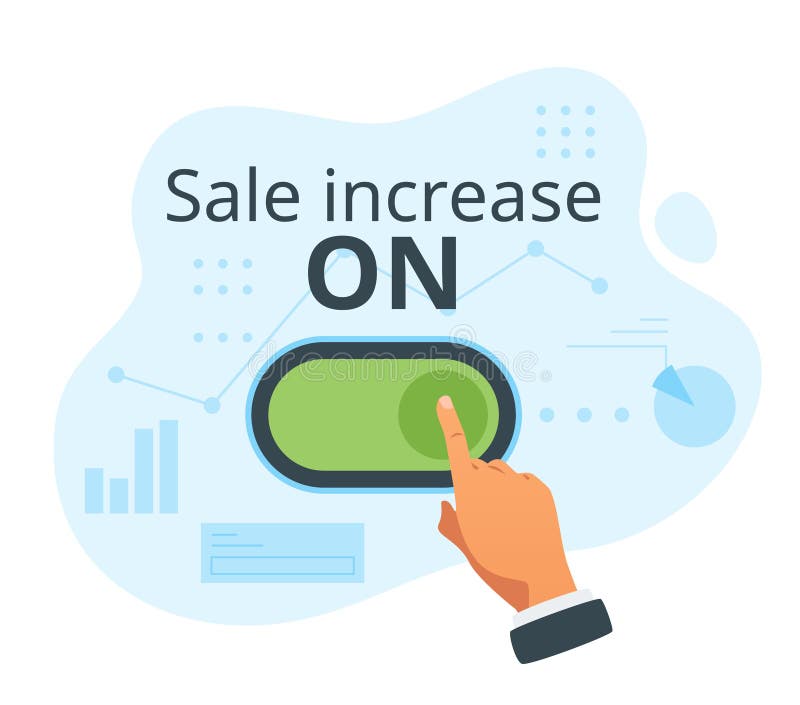 Sale increase
ON

dreamstime