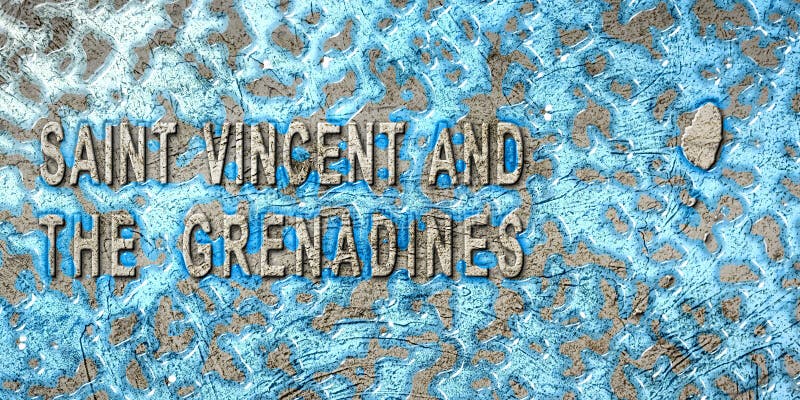 SAINT VINCENT AND
THE GRENADINES