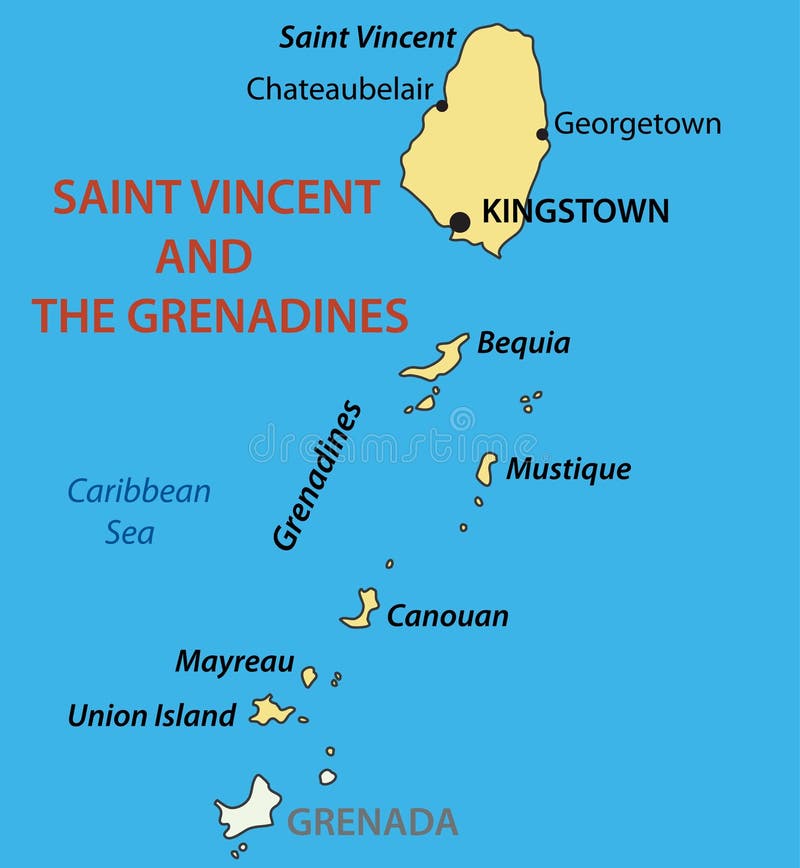 Saint Vincent
Chateaubelair
Georgetown
SAINT VINCENT AND THE GRENADINES
KINGSTOWN
Bequia
Grenadines
dreamstime
Mustique
Caribbean Sea
Canouan
Mayreau
Union Island
GRENADA