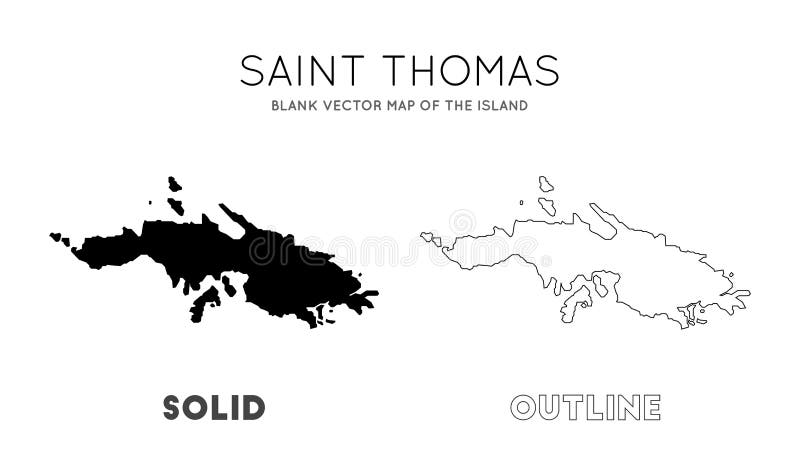 SAINT THOMAS
BLANK VECTOR MAP OF THE ISLAND

dreamstime

SOLID

OUTLINE