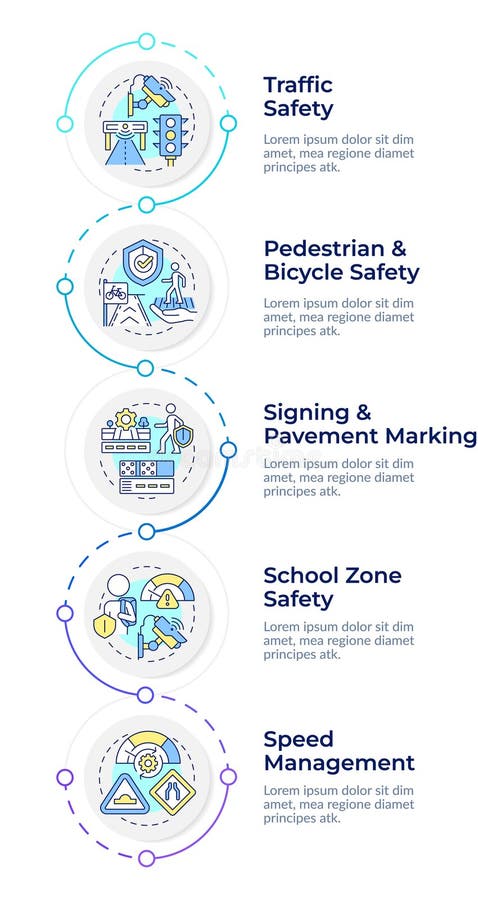 Traffic Safety

Lorem ipsum dolor sit dim amet, mea regione diamet principes atk.

Pedestrian & Bicycle Safety

Lorem ipsum dolor sit dim amet, mea regione diamet principes atk.

Signing & Pavement Marking

Lorem ipsum dolor sit dim amet, mea regione diamet principes atk.

School Zone Safety

Lorem ipsum dolor sit dim amet, mea regione diamet principes atk.

Speed Management

Lorem ipsum dolor sit dim amet, mea regione diamet principes atk.