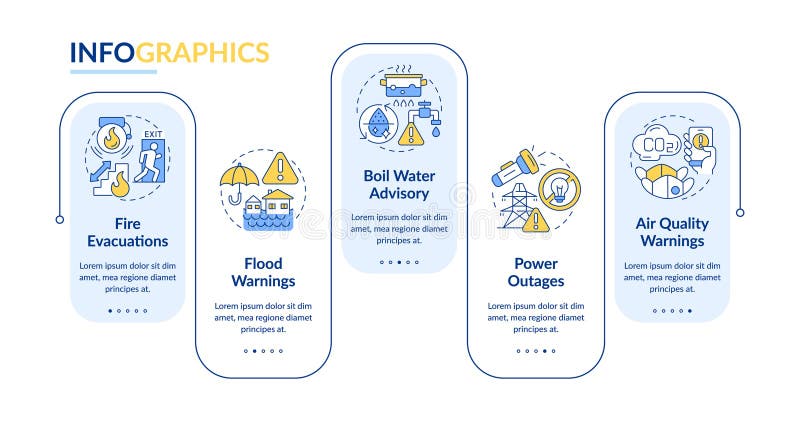 INFOGRAPHICS

EXIT

Fire Evacuations

Lorem ipsum dolor sit dim amet, mea regione diamet principes at.

Flood Warnings

Lorem ipsum dolor sit dim amet, mea regione diamet principes at.

Boil Water Advisory

Lorem ipsum dolor sit dim amet, mea regione diamet principes at.

Power Outages

Lorem ipsum dolor sit dim amet, mea regione diamet principes at.

$CO_2$

Air Quality Warnings

Lorem ipsum dolor sit dim amet, mea regione diamet principes at.