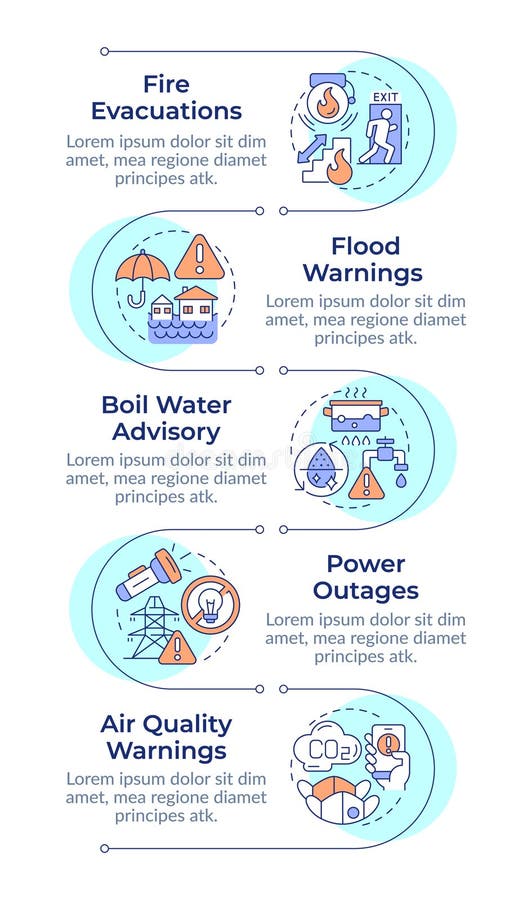 Fire Evacuations

Lorem ipsum dolor sit dim amet, mea regione diamet principes atk.

EXIT

Flood Warnings

Lorem ipsum dolor sit dim amet, mea regione diamet principes atk.

Boil Water Advisory

Lorem ipsum dolor sit dim amet, mea regione diamet principes atk.

Power Outages

Lorem ipsum dolor sit dim amet, mea regione diamet principes atk.

Air Quality Warnings

Lorem ipsum dolor sit dim amet, mea regione diamet principes atk.

$CO_2$