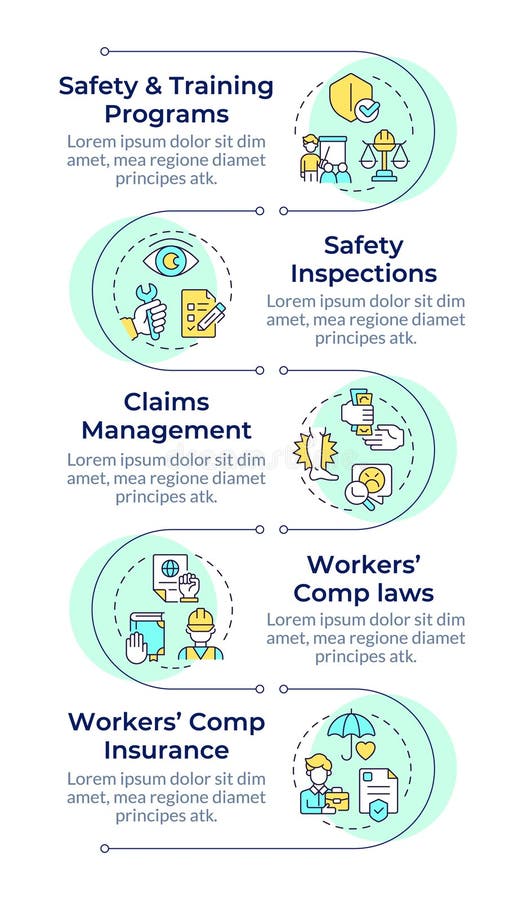 Safety & Training Programs
Lorem ipsum dolor sit dim amet, mea regione diamet principes atk.

Safety Inspections
Lorem ipsum dolor sit dim amet, mea regione diamet principes atk.

Claims Management
Lorem ipsum dolor sit dim amet, mea regione diamet principes atk.

Workers' Comp laws
Lorem ipsum dolor sit dim amet, mea regione diamet principes atk.

Workers' Comp Insurance
Lorem ipsum dolor sit dim amet, mea regione diamet principes atk.