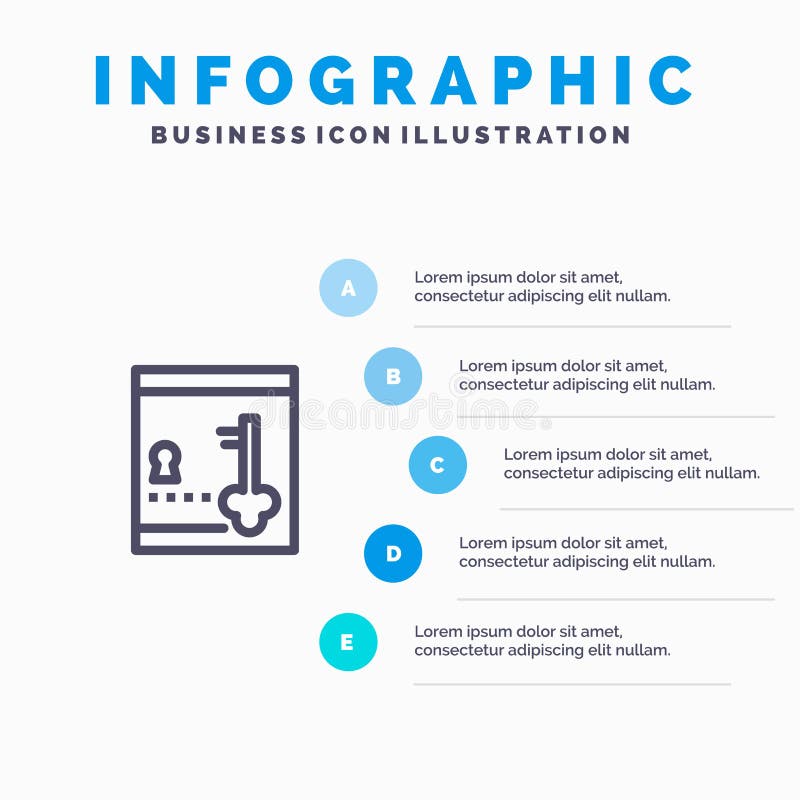 INFOGRAPHIC
BUSINESS ICON ILLUSTRATION

A
Lorem ipsum dolor sit amet, consectetur adipiscing elit nullam.

B
Lorem ipsum dolor sit amet, consectetur adipiscing elit nullam.

dreamstime

C
Lorem ipsum dolor sit amet, consectetur adipiscing elit nullam.

D
Lorem ipsum dolor sit amet, consectetur adipiscing elit nullam.

E
Lorem ipsum dolor sit amet, consectetur adipiscing elit nullam.