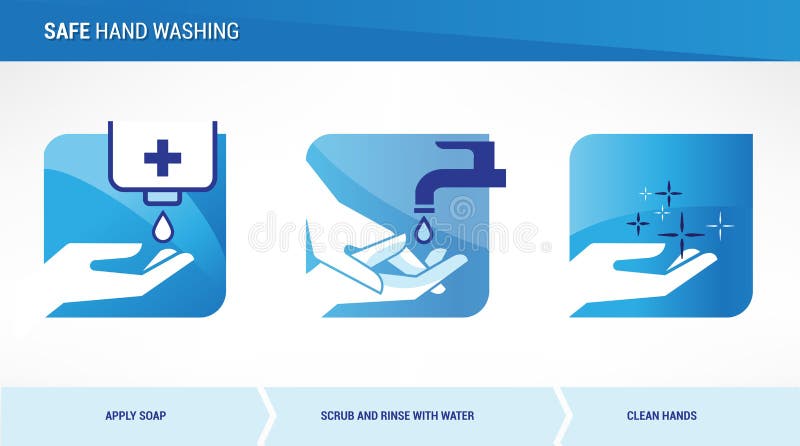 SAFE HAND WASHING

dreamstime

APPLY SOAP

SCRUB AND RINSE WITH WATER

CLEAN HANDS