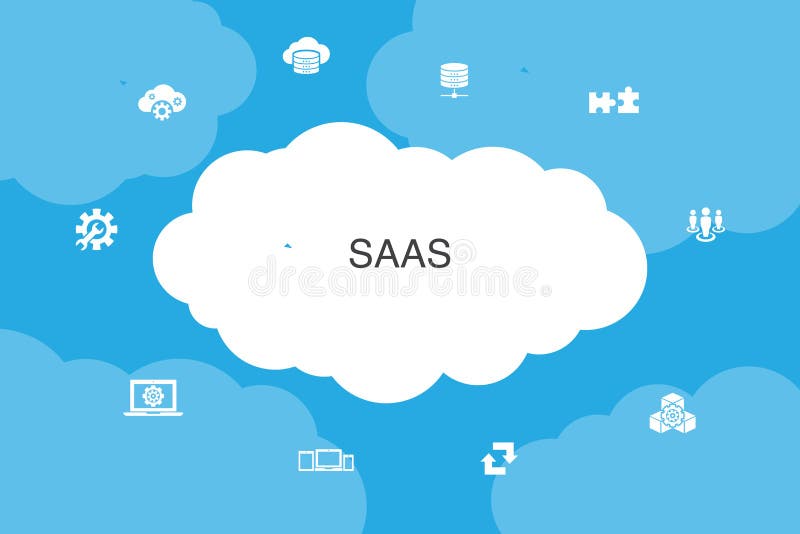 SAAS

dreamstime.