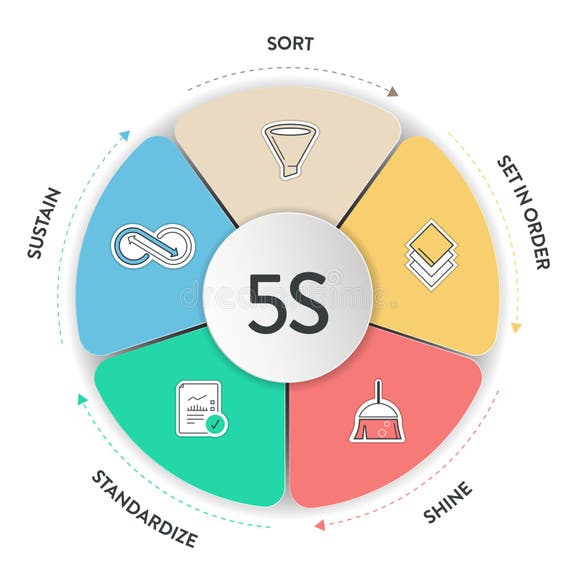 SORT

SET IN ORDER

SHINE

STANDARDIZE

SUSTAIN

5S

dreamstime