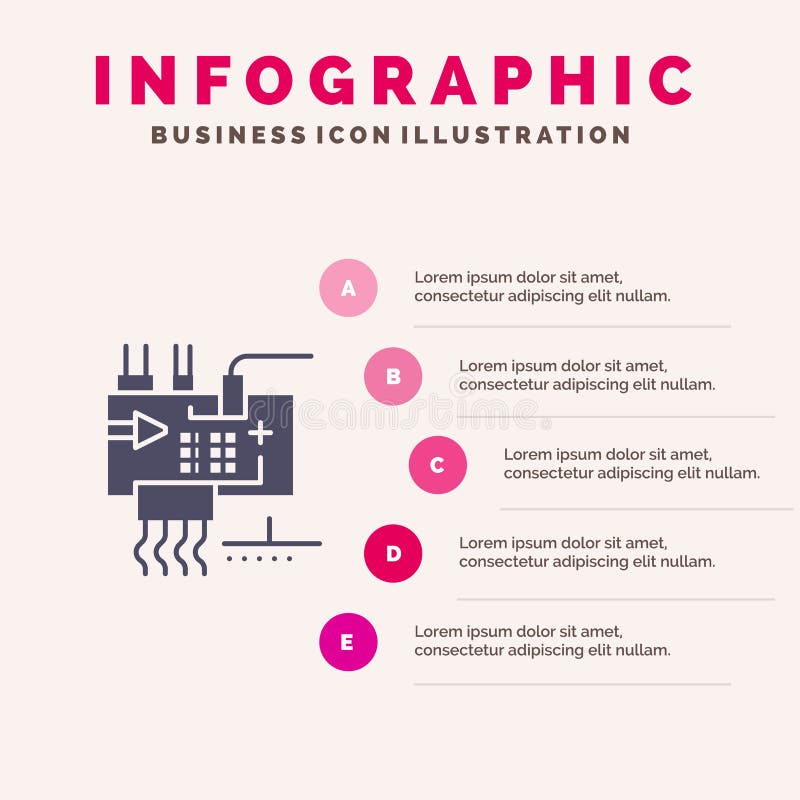 INFOGRAPHIC
BUSINESS ICON ILLUSTRATION

A
Lorem ipsum dolor sit amet, consectetur adipiscing elit nullam.

B
Lorem ipsum dolor sit amet, consectetur adipiscing elit nullam.

dreamstime

C
Lorem ipsum dolor sit amet, consectetur adipiscing elit nullam.

D
Lorem ipsum dolor sit amet, consectetur adipiscing elit nullam.

E
Lorem ipsum dolor sit amet, consectetur adipiscing elit nullam.