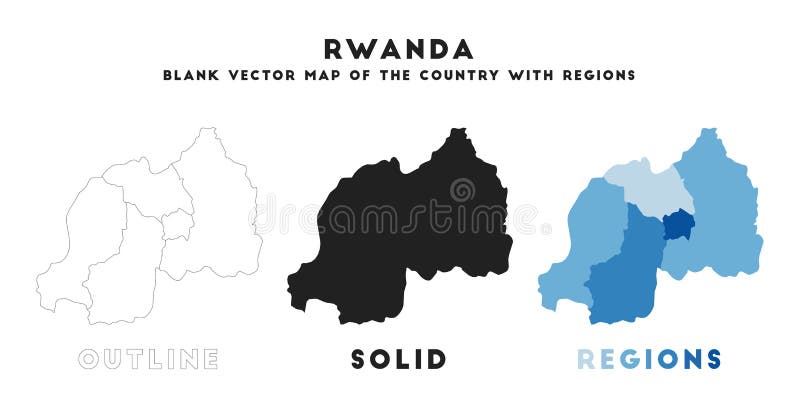 RWANDA
BLANK VECTOR MAP OF THE COUNTRY WITH REGIONS

dreamstime

OUTLINE

SOLID

REGIONS