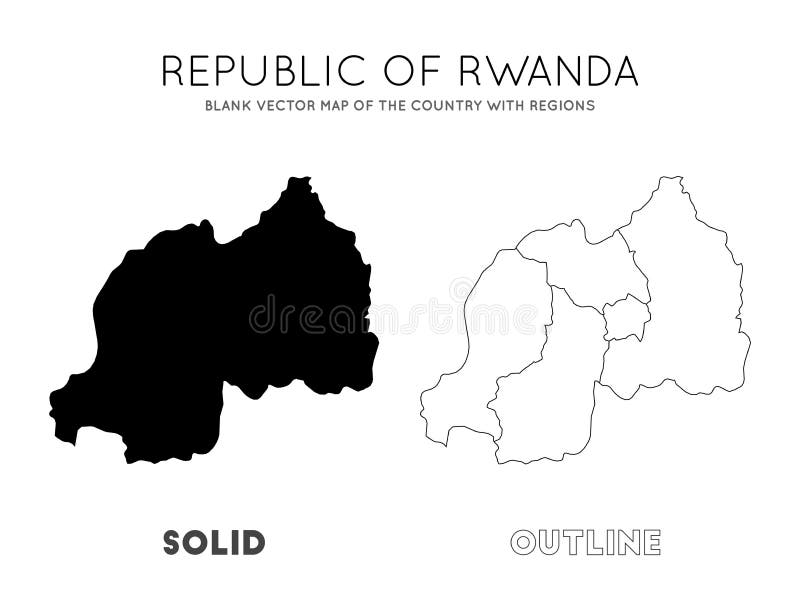 REPUBLIC OF RWANDA
BLANK VECTOR MAP OF THE COUNTRY WITH REGIONS

dreamstime

SOLID

OUTLINE